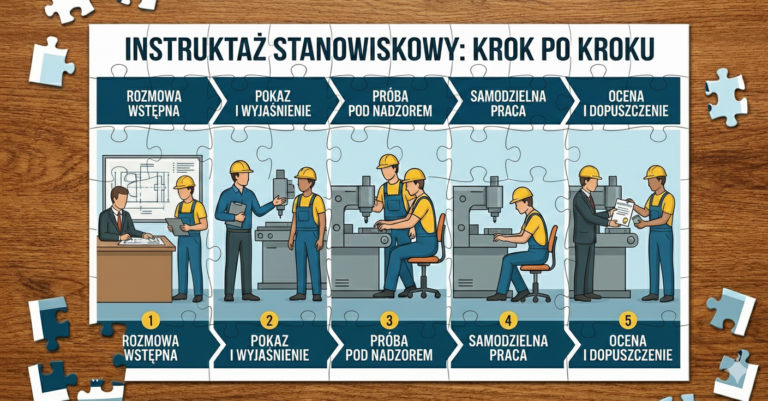 INSTRUKTAŻ STANOWISKOWY: KROK PO KROKU

ROZMOWA WSTĘPNA

POKAZ I WYJAŚNIENIE

PRÓBA POD NADZOREM

SAMODZIELNA PRACA

OCENA I DOPUSZCZENIE

1
ROZMOWA WSTĘPNA

2
POKAZ I WYJAŚNIENIE

3
PRÓBA POD NADZOREM

4
SAMODZIELNA PRACA

5
OCENA I DOPUSZCZENIE